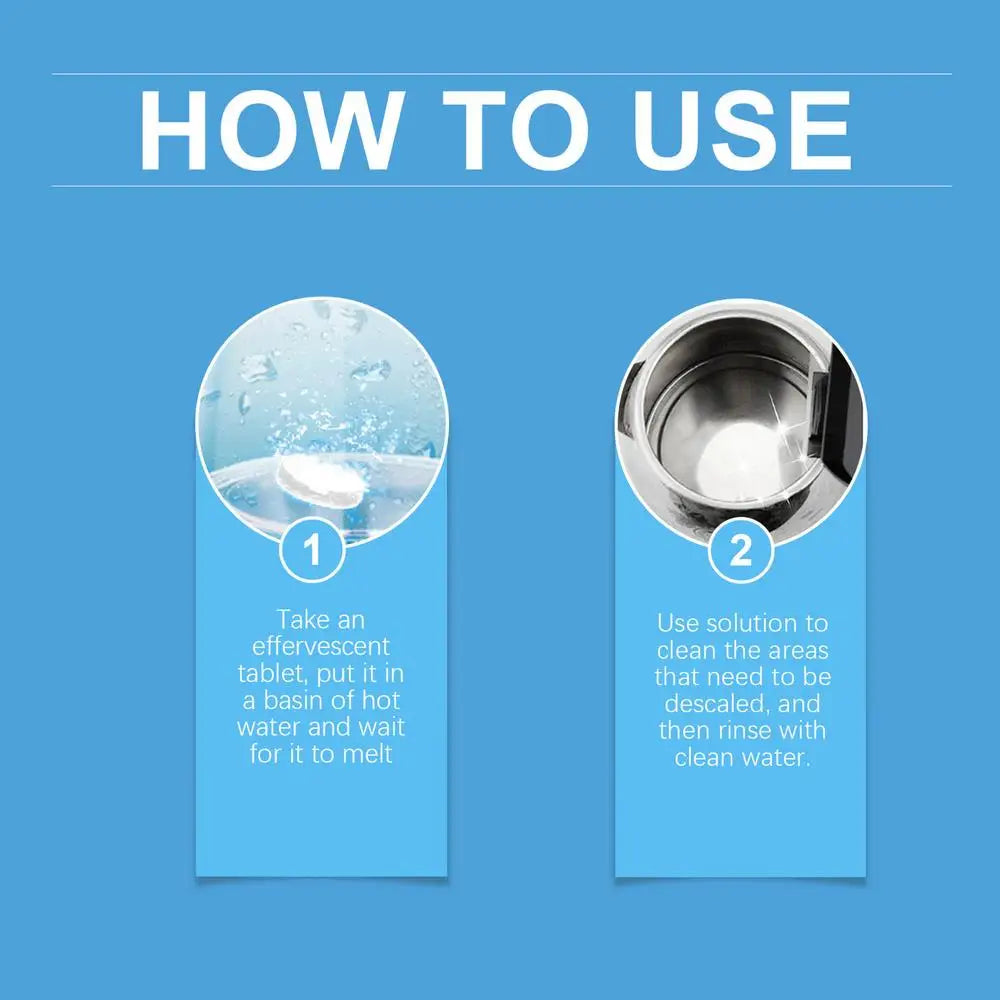 HOW TO USE

1

Take an effervescent tablet, put it in a basin of hot water and wait for it to melt

2

Use solution to clean the areas that need to be descaled, and then rinse with clean water.